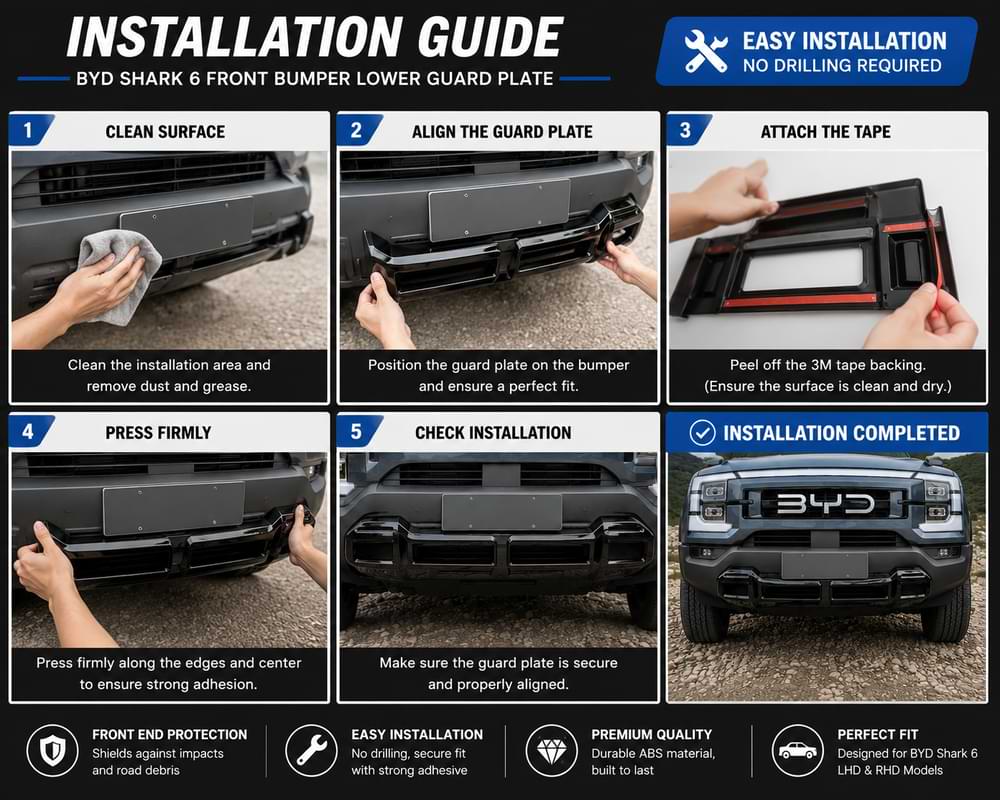 INSTALLATION GUIDE
BYD SHARK 6 FRONT BUMPER LOWER GUARD PLATE

EASY INSTALLATION
NO DRILLING REQUIRED

1 CLEAN SURFACE
Clean the installation area and remove dust and grease.

2 ALIGN THE GUARD PLATE
Position the guard plate on the bumper and ensure a perfect fit.

3 ATTACH THE TAPE
Peel off the 3M tape backing. (Ensure the surface is clean and dry.)

4 PRESS FIRMLY
Press firmly along the edges and center to ensure strong adhesion.

5 CHECK INSTALLATION
Make sure the guard plate is secure and properly aligned.

INSTALLATION COMPLETED
BYD

FRONT END PROTECTION
Shields against impacts and road debris

EASY INSTALLATION
No drilling, secure fit with strong adhesive

PREMIUM QUALITY
Durable ABS material, built to last

PERFECT FIT
Designed for BYD Shark 6 LHD & RHD Models